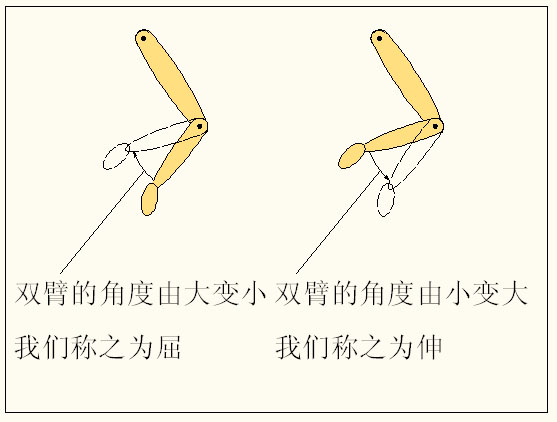 双臂的角度由大变小
我们称之为屈

双臂的角度由小变大
我们称之为伸